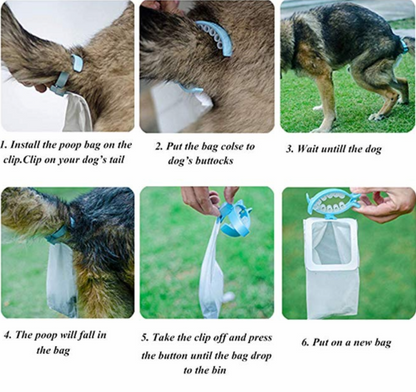 1. Install the poop bag on the clip.Clip on your dog's tail

2. Put the bag colse to dog's buttocks

3. Wait untill the dog

4. The poop will fall in the bag

5. Take the clip off and press the button until the bag drop to the bin

6. Put on a new bag