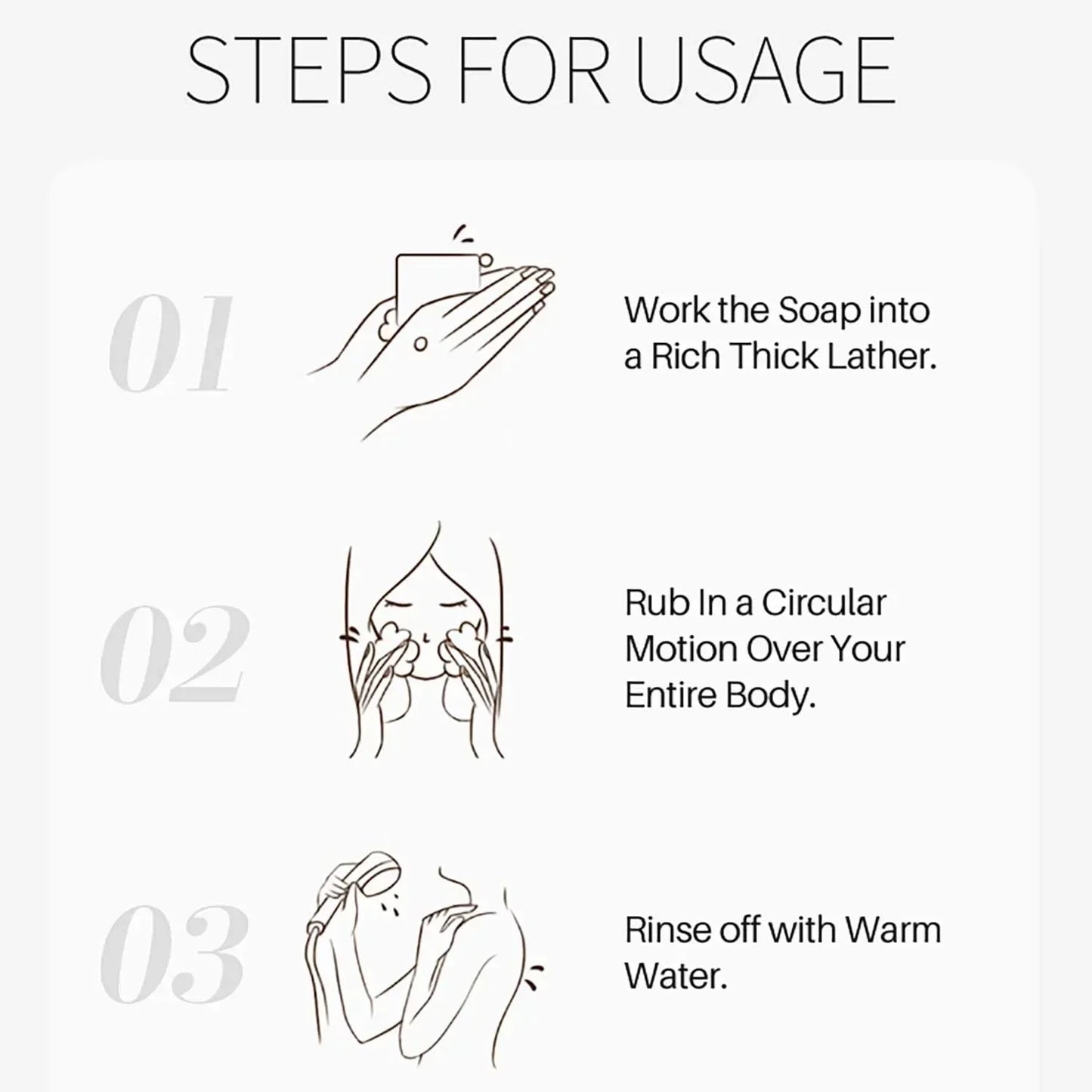 STEPS FOR USAGE

01

Work the Soap into a Rich Thick Lather.

02

Rub In a Circular Motion Over Your Entire Body.

03

Rinse off with Warm Water.